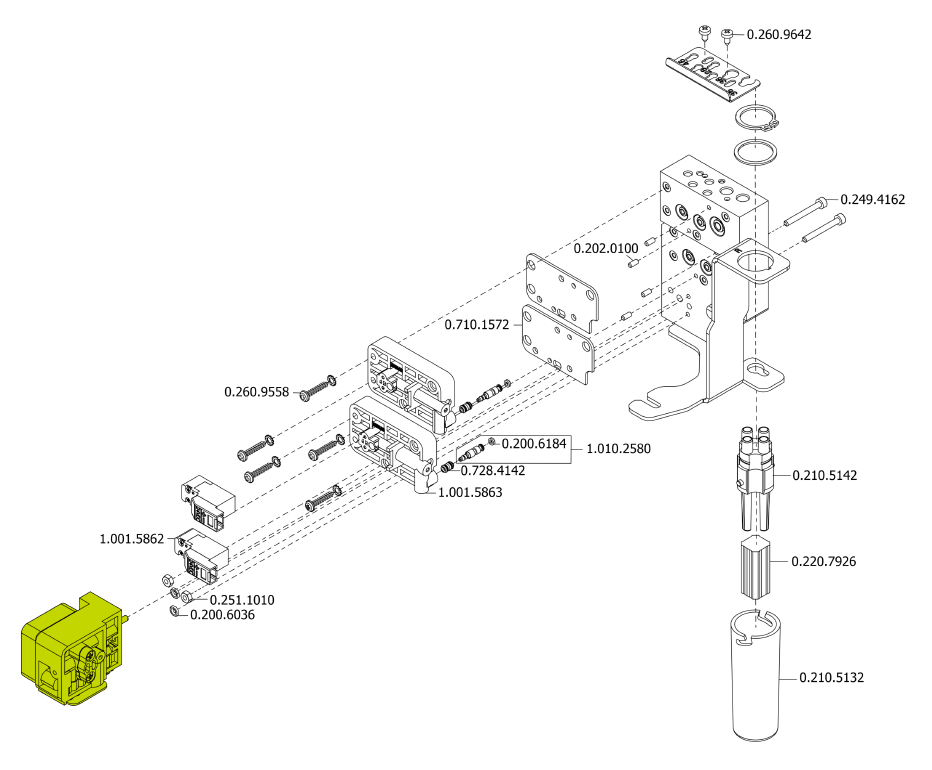 0.260.9642

0.249.4162

0.202.0100

0.710.1572

0.260.9558

0.200.6184

1.010.2580

0.728.4142

1.001.5863

0.210.5142

1.001.5862

0.220.7926

0.251.1010

0.200.6036

0.210.5132