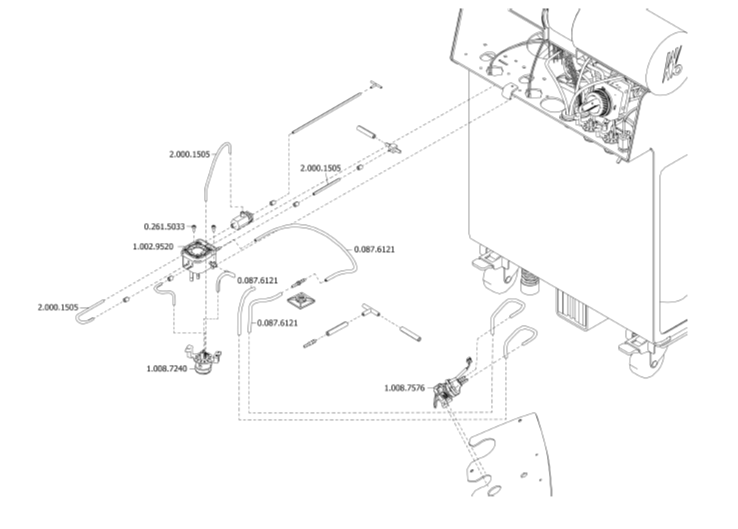 2.000.1505
2.000.1505
0.261.5033
1.002.9520
0.087.6121
0.087.6121
2.000.1505
0.087.6121
1.008.7240
1.008.7576