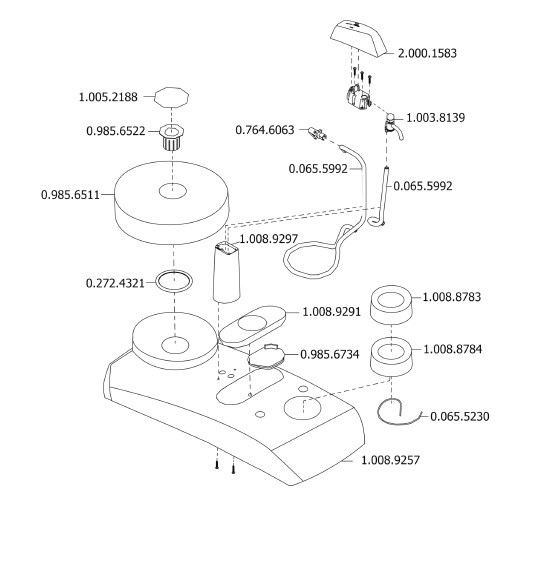 2.000.1583

1.005.2188

1.003.8139

0.985.6522

0.764.6063

0.065.5992

0.065.5992

0.985.6511

1.008.9297

0.272.4321

1.008.8783

1.008.9291

1.008.8784

0.985.6734

0.065.5230

1.008.9257