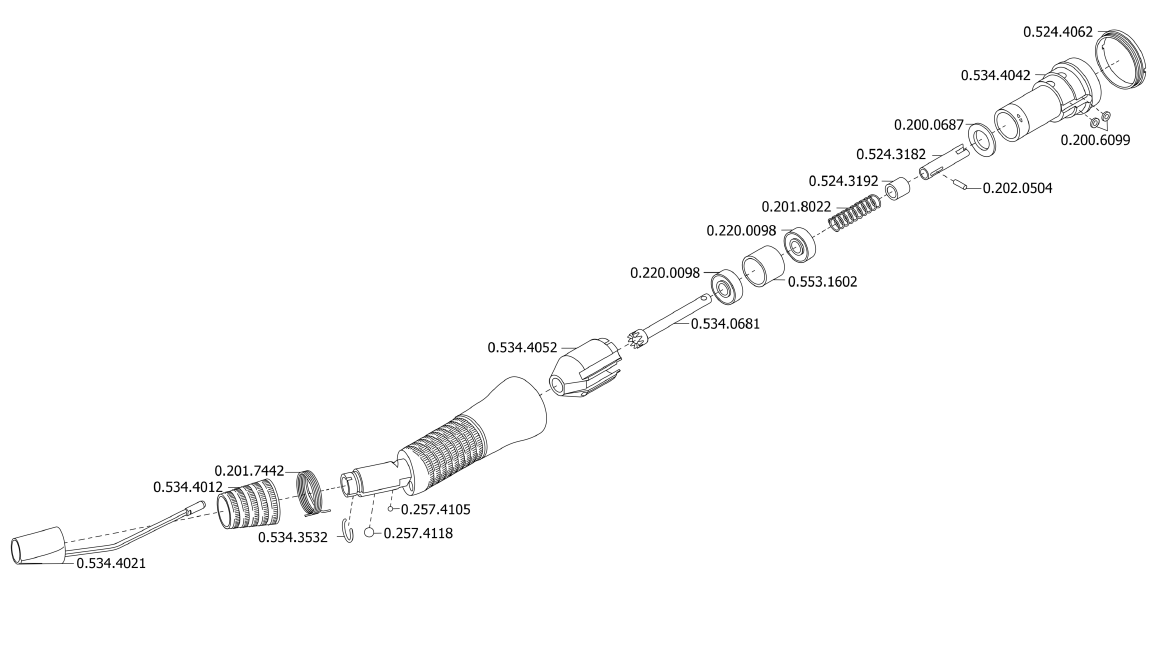 0.524.4062
0.534.4042
0.200.0687
0.200.6099
0.524.3182
0.524.3192
0.202.0504
0.201.8022
0.220.0098
0.220.0098
0.553.1602
0.534.0681
0.534.4052
0.201.7442
0.534.4012
0.257.4105
0.534.3532
0.257.4118
0.534.4021