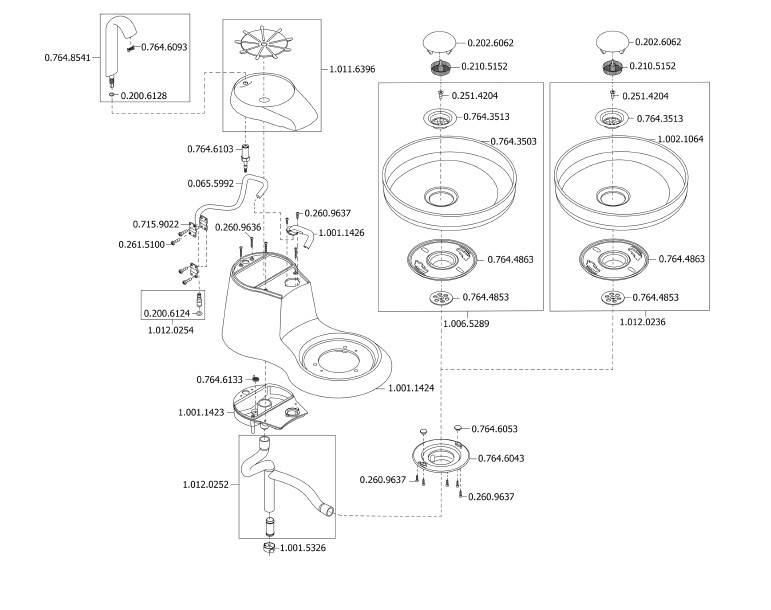 0.764.8541
0.764.6093
0.200.6128
1.011.6396
0.764.6103
0.065.5992
0.715.9022
0.261.5100
0.260.9636
0.260.9637
1.001.1426
0.200.6124
1.012.0254
0.764.6133
1.001.1424
1.001.1423
1.012.0252
1.001.5326
0.202.6062
0.210.5152
0.251.4204
0.764.3513
0.764.3503
0.764.4863
0.764.4853
1.006.5289
0.202.6062
0.210.5152
0.251.4204
0.764.3513
1.002.1064
0.764.4863
0.764.4853
1.012.0236
0.764.6053
0.764.6043
0.260.9637
0.260.9637